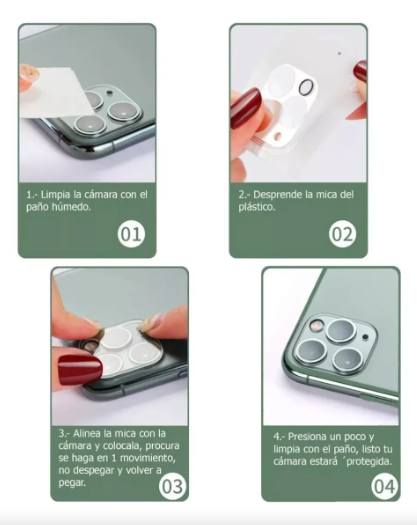 1.- Limpia la cámara con el paño húmedo.

01

2.- Desprende la mica del plástico.

02

3.- Alinea la mica con la cámara y colocala, procura se haga en 1 movimiento, no despegar y volver a pegar.

03

4.- Presiona un poco y limpia con el paño, listo tu cámara estará ´protegida.

04